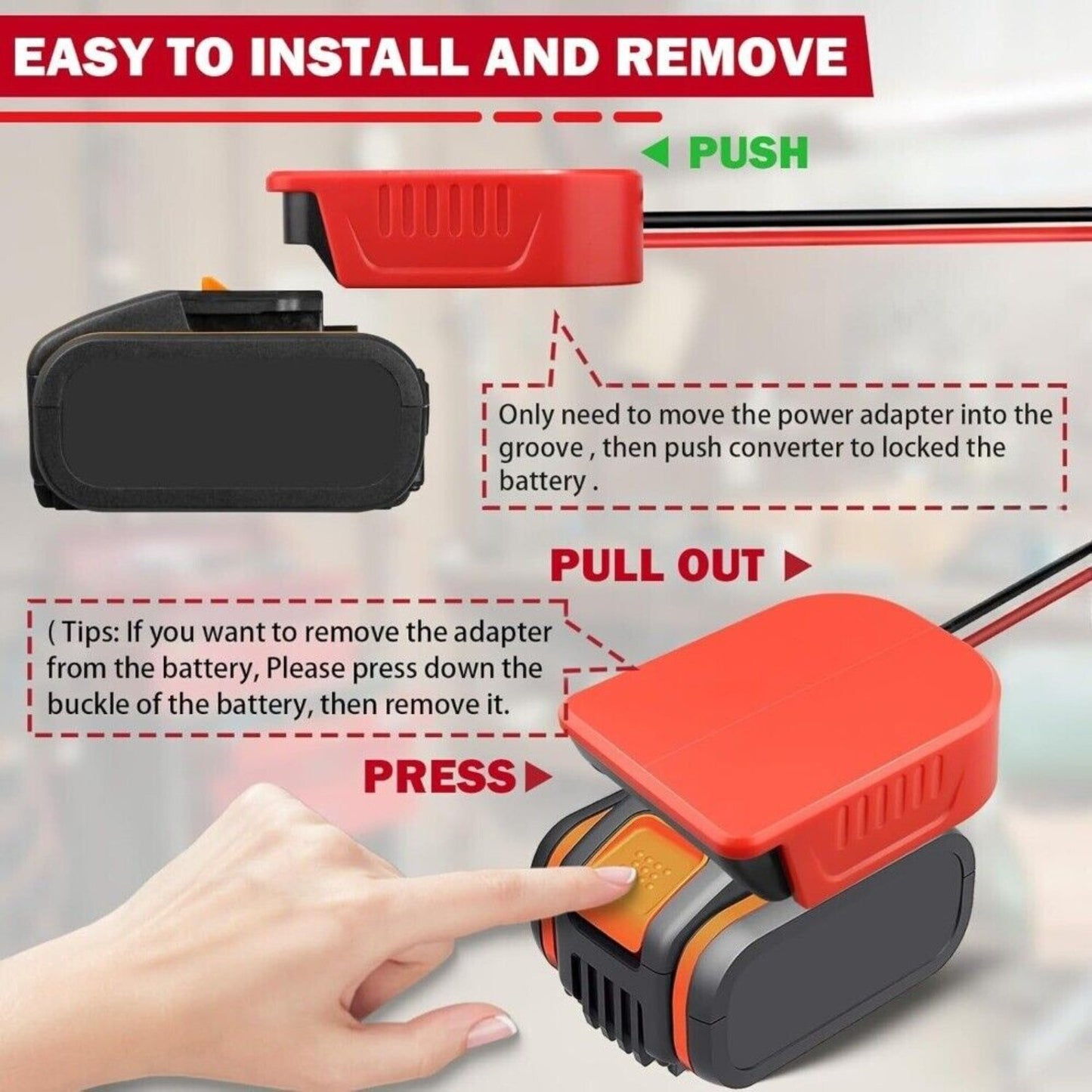 EASY TO INSTALL AND REMOVE

PUSH

Only need to move the power adapter into the groove , then push converter to locked the battery .

PULL OUT

( Tips: If you want to remove the adapter from the battery, Please press down the buckle of the battery, then remove it.

PRESS