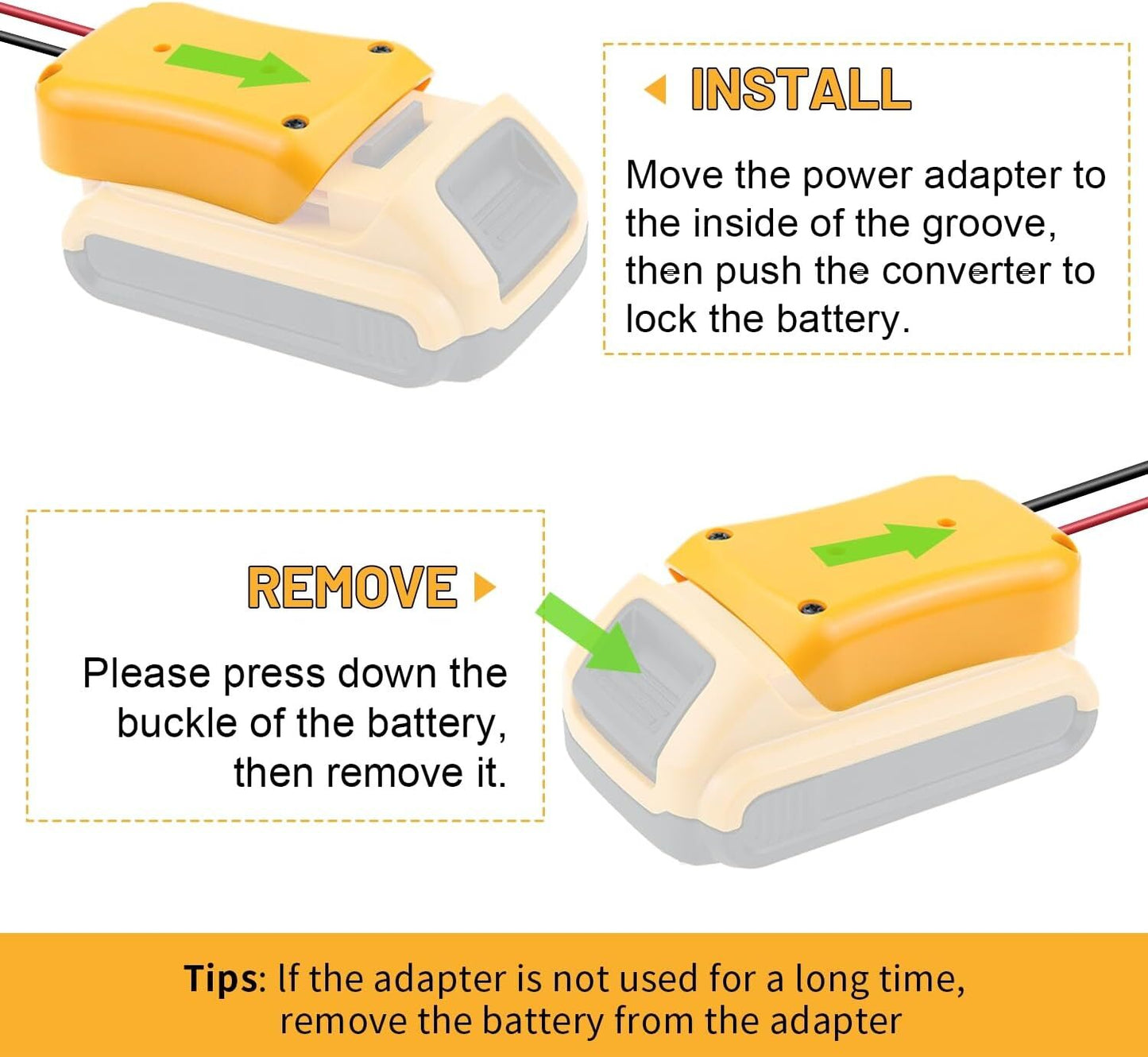 INSTALL

Move the power adapter to the inside of the groove, then push the converter to lock the battery.

REMOVE

Please press down the buckle of the battery, then remove it.

Tips: If the adapter is not used for a long time, remove the battery from the adapter