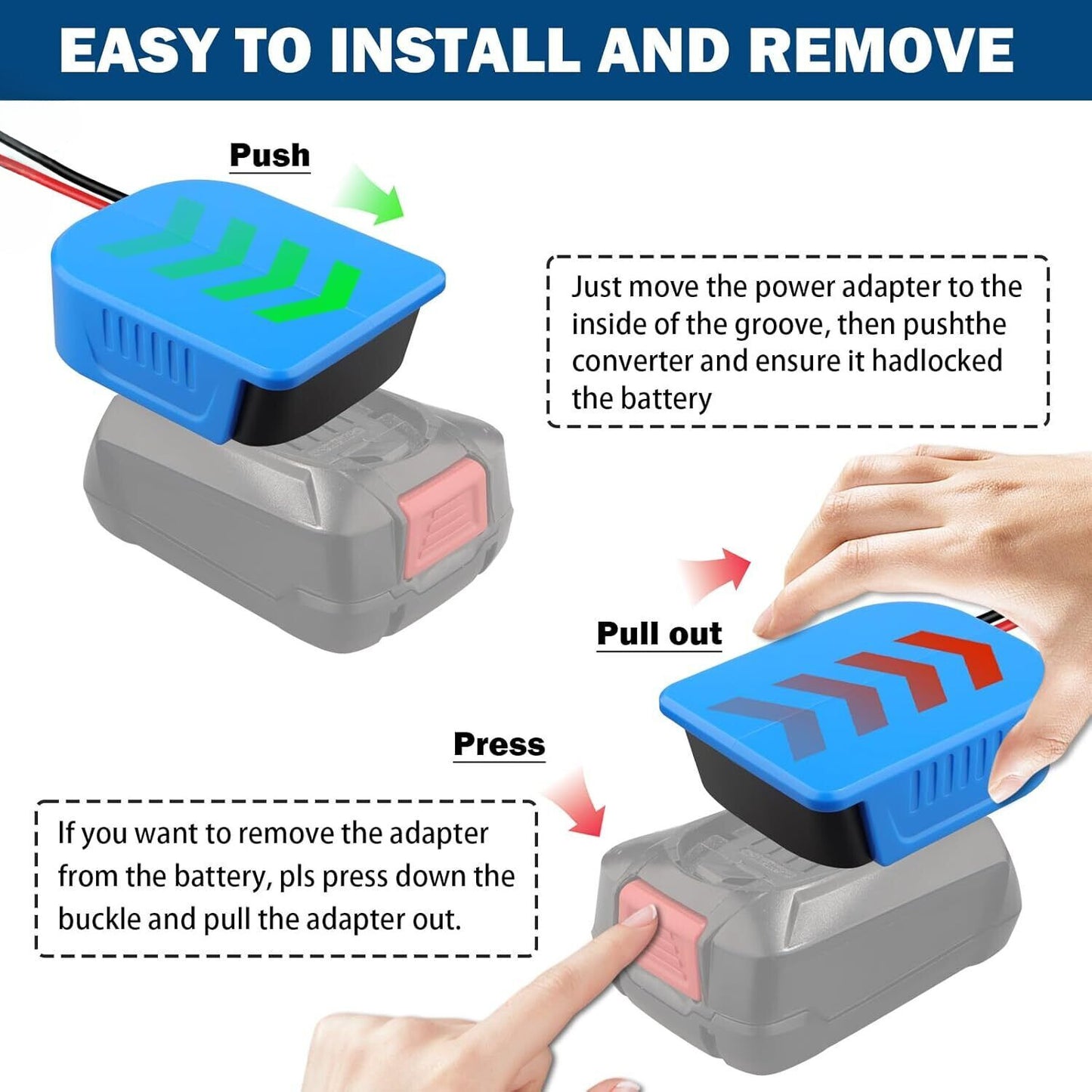 EASY TO INSTALL AND REMOVE

Push

Just move the power adapter to the inside of the groove, then pushthe converter and ensure it hadlocked the battery

Pull out

Press

If you want to remove the adapter from the battery, pls press down the buckle and pull the adapter out.