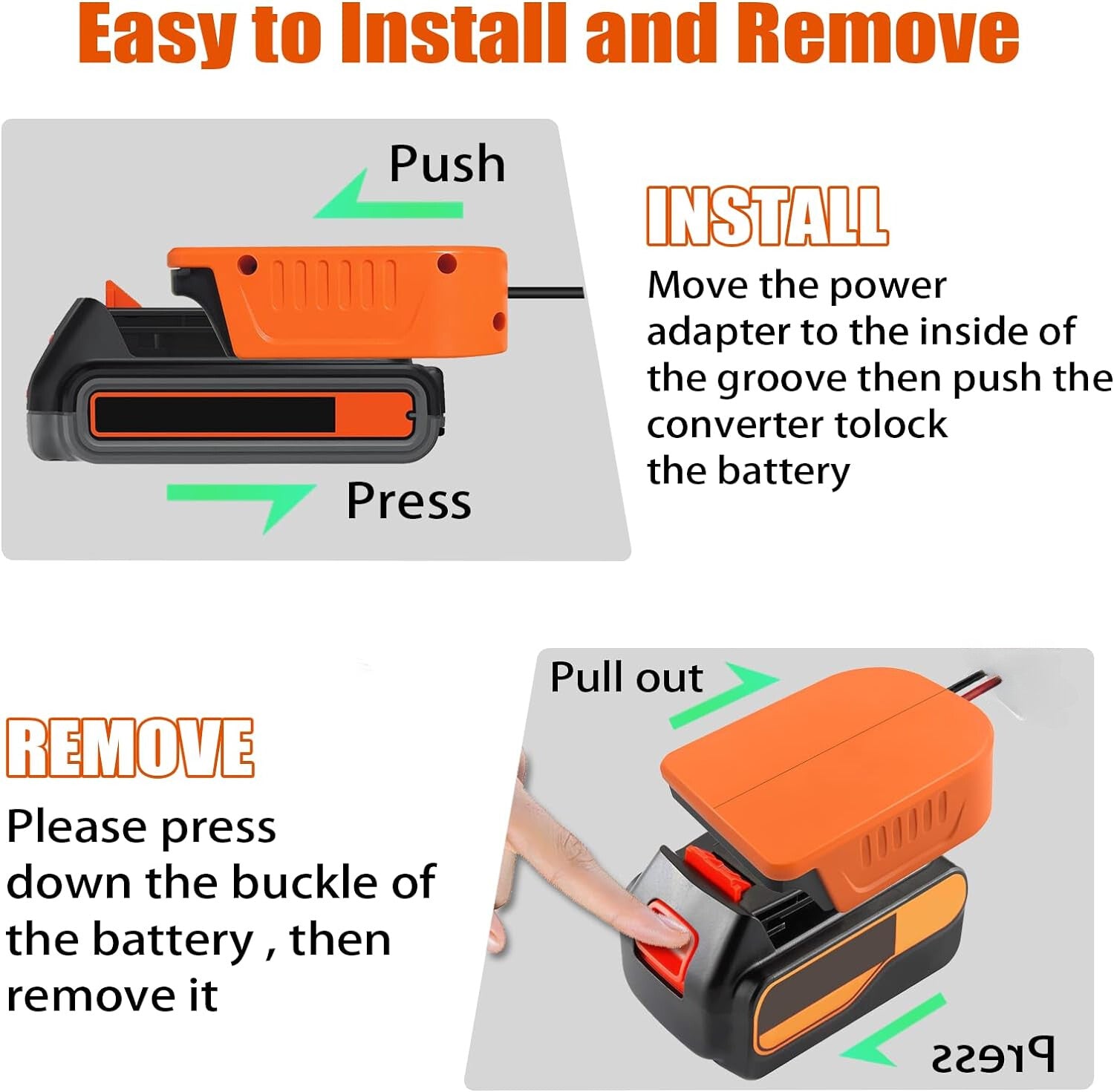 Easy to Install and Remove

Push

Press

INSTALL

Move the power adapter to the inside of the groove then push the converter tolock the battery

REMOVE

Please press down the buckle of the battery , then remove it

Pull out

Press