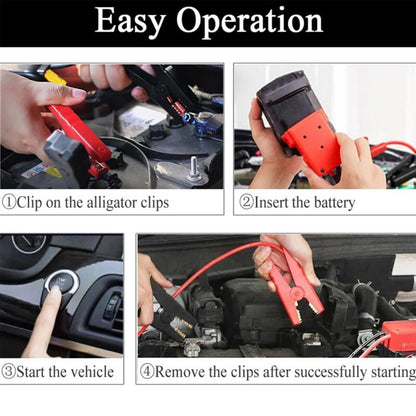 Easy Operation

①Clip on the alligator clips

②Insert the battery

③Start the vehicle

④Remove the clips after successfully starting